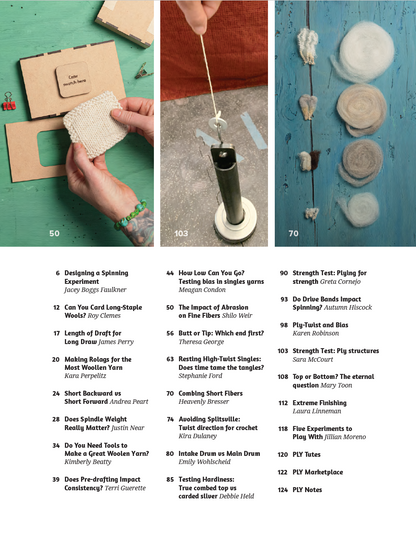 Color swatch here

50

103

70

6 Designing a Spinning Experiment Jacey Boggs Faulkner

12 Can You Card Long-Staple Wools? Roy Clemes

17 Length of Draft for Long Draw James Perry

20 Making Rolags for the Most Woollen Yarn Kara Perpelitz

24 Short Backward vs Short Forward Andrea Peart

28 Does Spindle Weight Really Matter? Justin Near

34 Do You Need Tools to Make a Great Woolen Yarn? Kimberly Beatty

39 Does Pre-drafting Impact Consistency? Terri Guerette

44 How Low Can You Go? Testing bias in singles yarns Meagan Condon

50 The Impact of Abrasion on Fine Fibers Shilo Weir

56 Butt or Tip: Which end first? Theresa George

63 Resting High-Twist Singles: Does time tame the tangles? Stephanie Ford

70 Combing Short Fibers Heavenly Bresser

74 Avoiding Splitsville: Twist direction for crochet Kira Dulaney

80 Intake Drum vs Main Drum Emily Wohlscheid

85 Testing Hardiness: True combed top vs carded sliver Debbie Held

90 Strength Test: Plying for strength Greta Cornejo

93 Do Drive Bands Impact Spinning? Autumn Hiscock

98 Ply-Twist and Bias Karen Robinson

103 Strength Test: Ply structures Sara McCourt

108 Top or Bottom? The eternal question Mary Toon

112 Extreme Finishing Laura Linneman

118 Five Experiments to Play With Jillian Moreno

120 PLY Tutes

122 PLY Marketplace

124 PLY Notes