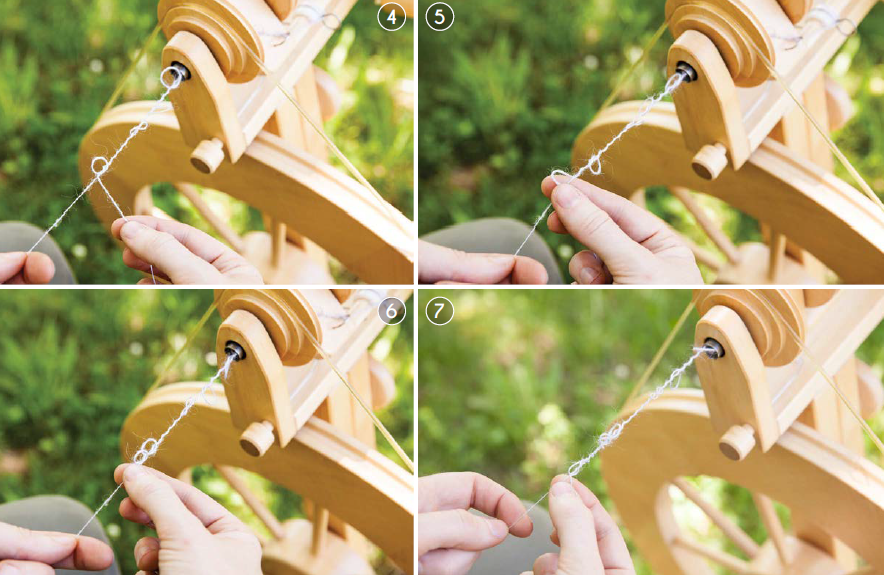 4

5

6

7